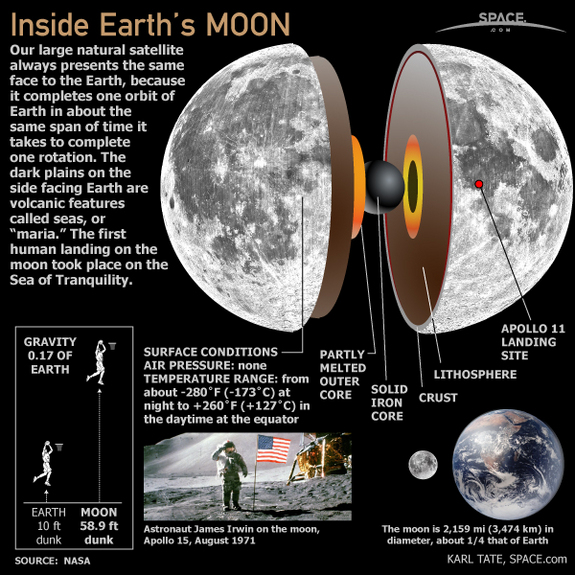 Inside Earth's MOON

SPACE.com

Our large natural satellite always presents the same face to the Earth, because it completes one orbit of Earth in about the same span of time it takes to complete one rotation. The dark plains on the side facing Earth are volcanic features called seas, or "maria." The first human landing on the moon took place on the Sea of Tranquility.

GRAVITY 0.17 OF EARTH

EARTH 10 ft dunk

MOON 58.9 ft dunk

SURFACE CONDITIONS
AIR PRESSURE: none
TEMPERATURE RANGE: from about -280°F (-173°C) at night to +260°F (+127°C) in the daytime at the equator

PARTLY MELTED OUTER CORE

SOLID IRON CORE

CRUST

LITHOSPHERE

APOLLO 11 LANDING SITE

Astronaut James Irwin on the moon, Apollo 15, August 1971

The moon is 2,159 mi (3,474 km) in diameter, about 1/4 that of Earth

SOURCE: NASA

KARL TATE, SPACE.com